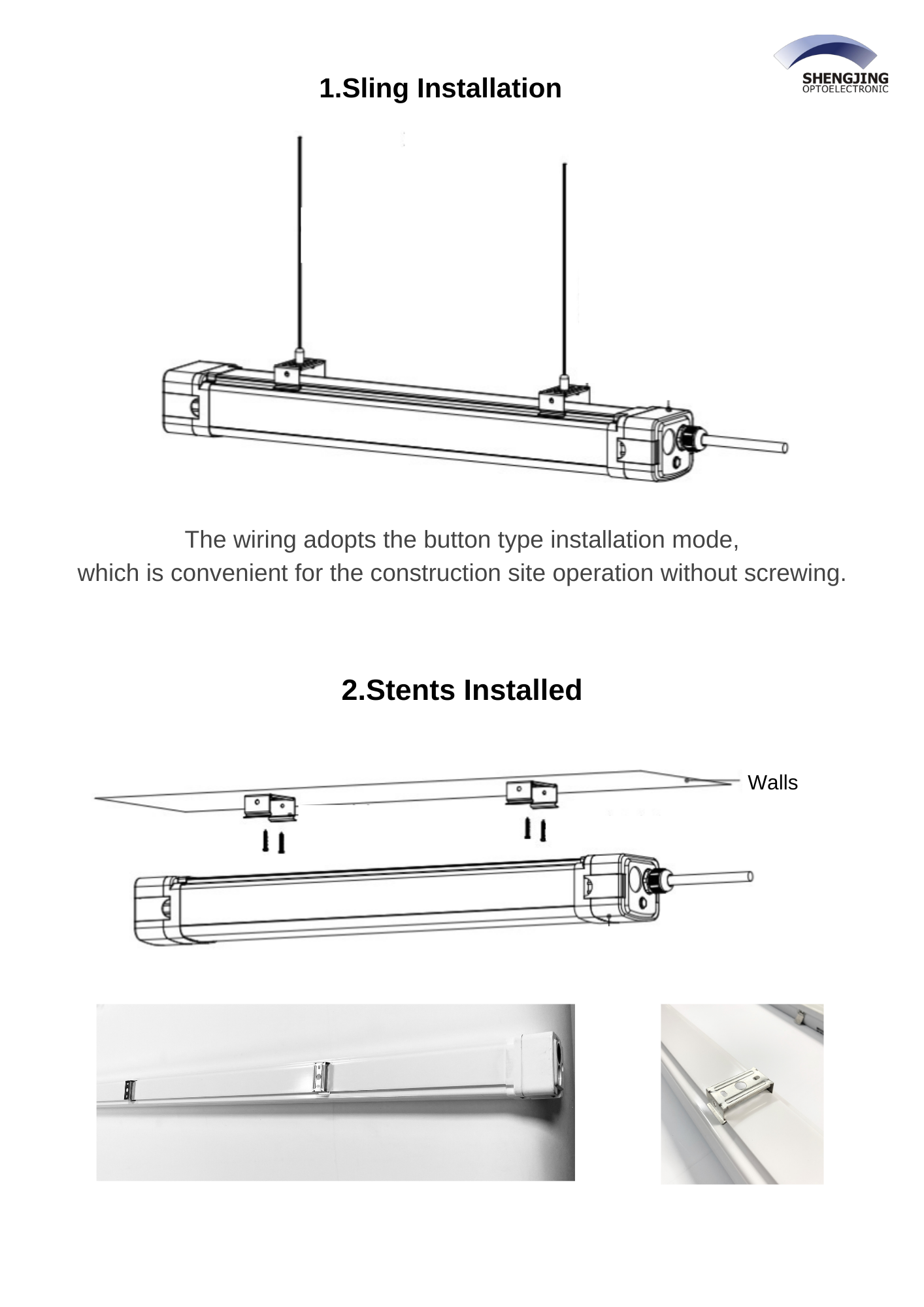 SHENGJING
OPTOELECTRONIC

1.Sling Installation

The wiring adopts the button type installation mode,
which is convenient for the construction site operation without screwing.

2.Stents Installed

Walls